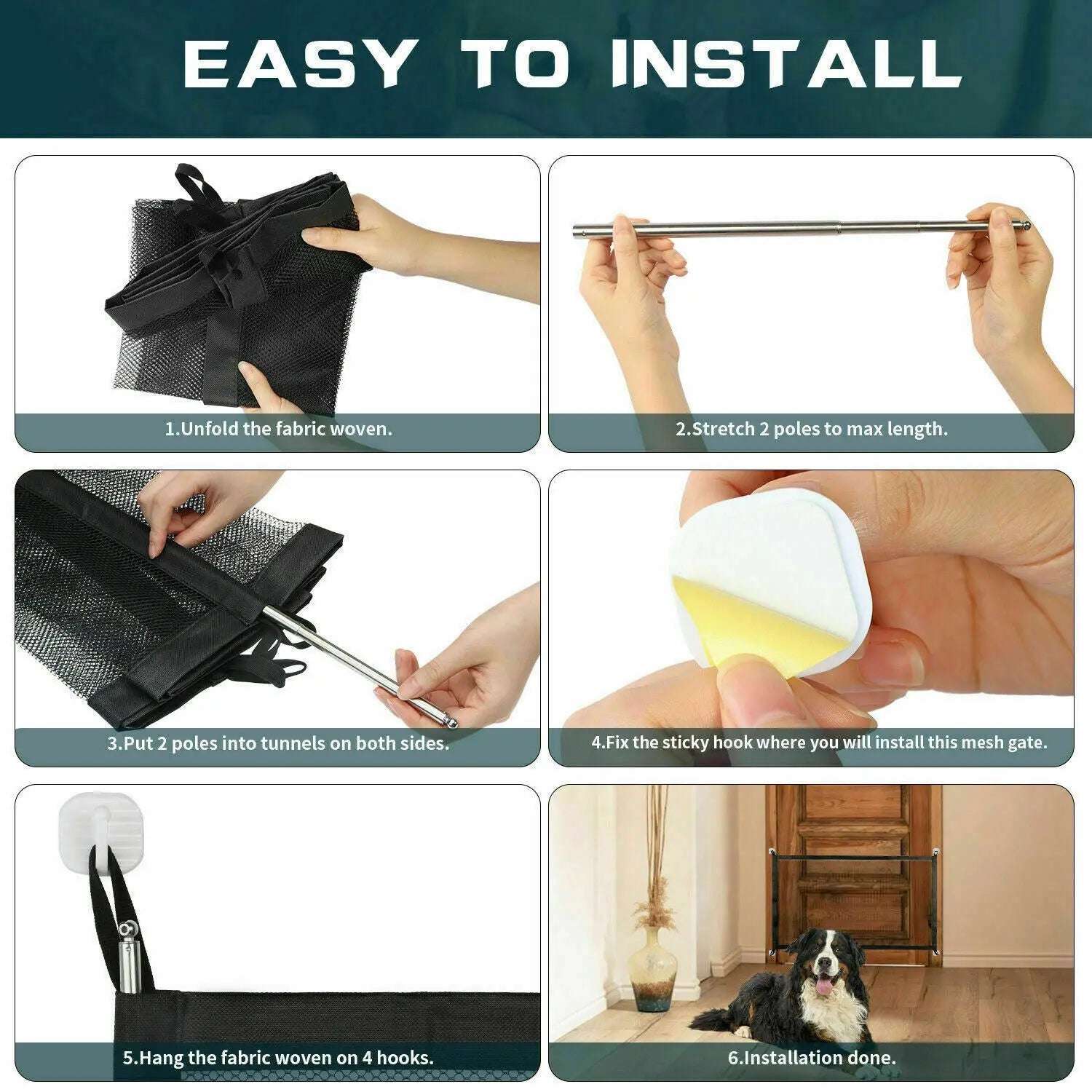 EASY TO INSTALL

1.Unfold the fabric woven.

2.Stretch 2 poles to max length.

3.Put 2 poles into tunnels on both sides.

4.Fix the sticky hook where you will install this mesh gate.

5.Hang the fabric woven on 4 hooks.

6.Installation done.