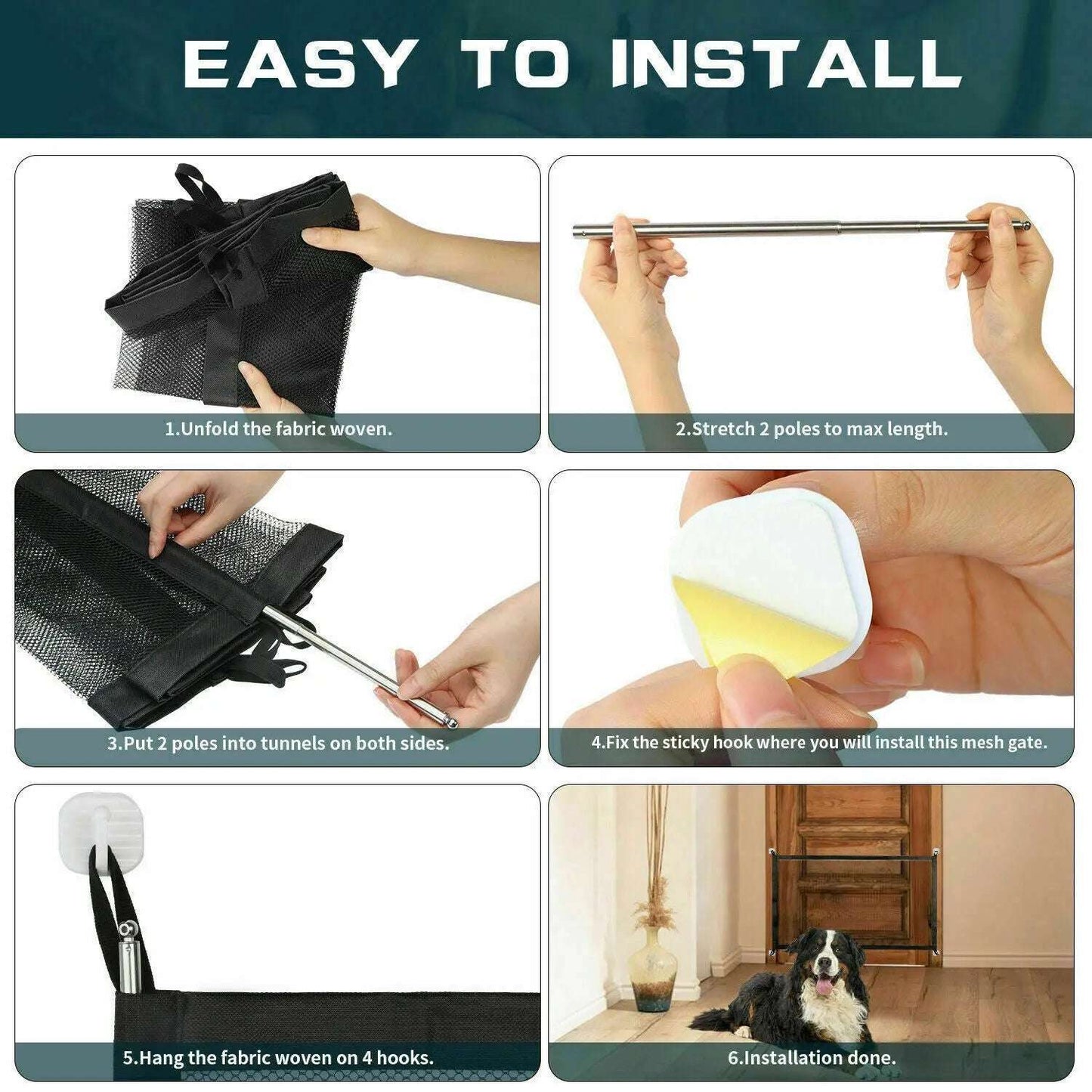 EASY TO INSTALL

1.Unfold the fabric woven.

2.Stretch 2 poles to max length.

3.Put 2 poles into tunnels on both sides.

4.Fix the sticky hook where you will install this mesh gate.

5.Hang the fabric woven on 4 hooks.

6.Installation done.